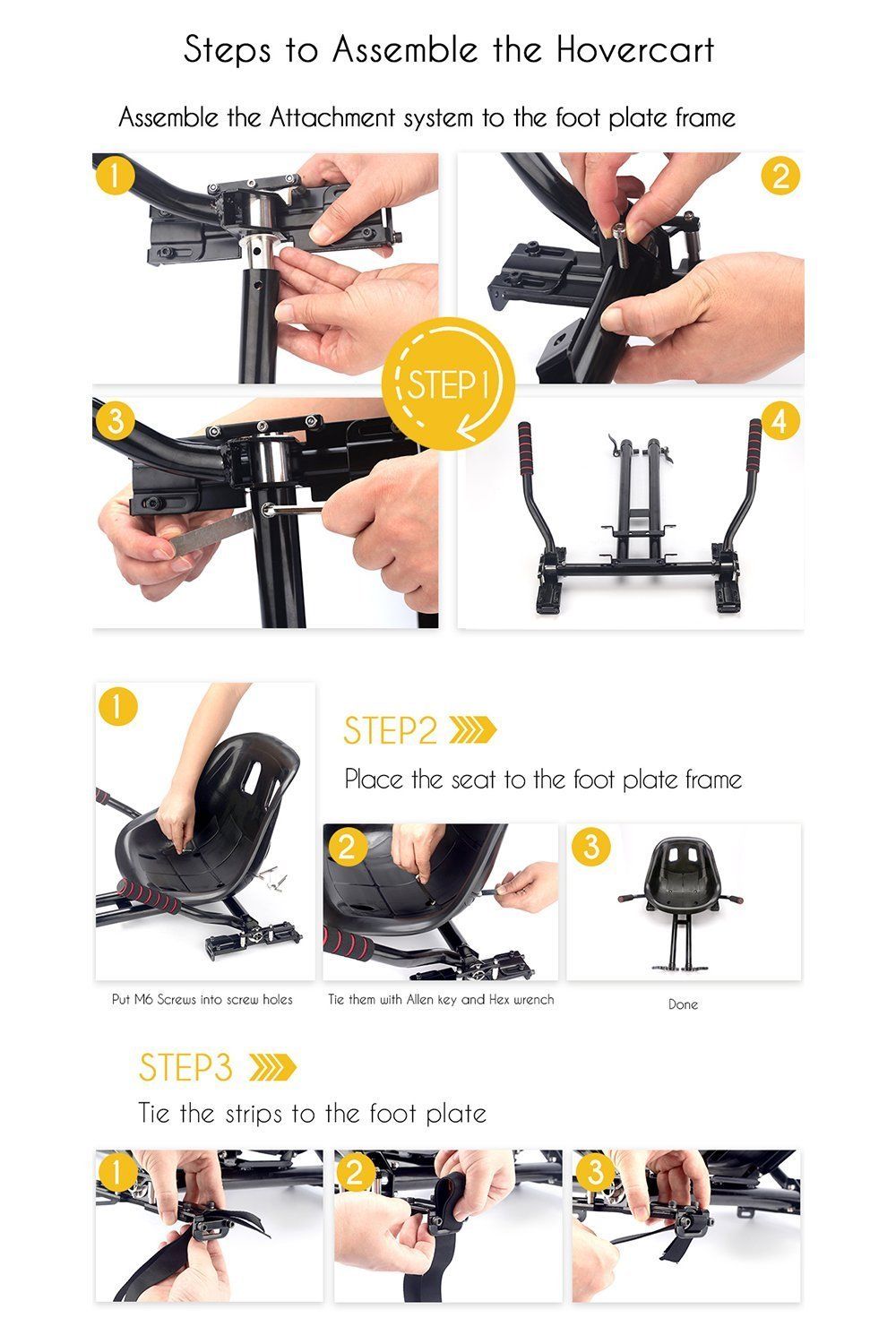 Steps to Assemble the Hovercart

Assemble the Attachment system to the foot plate frame

1

2

STEP1

3

4

1

STEP2

Place the seat to the foot plate frame

2

3

Put M6 Screws into screw holes

Tie them with Allen key and Hex wrench

Done

STEP3

Tie the strips to the foot plate

1

2

3